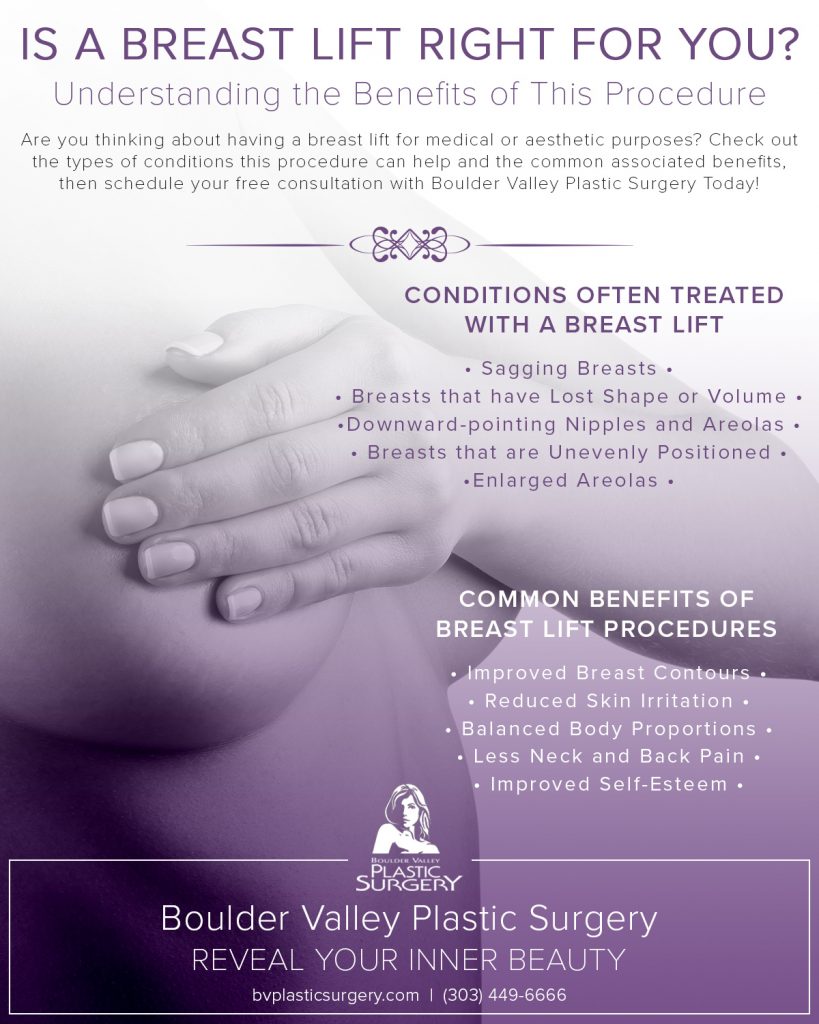 IS A BREAST LIFT RIGHT FOR YOU?

Understanding the Benefits of This Procedure

Are you thinking about having a breast lift for medical or aesthetic purposes? Check out the types of conditions this procedure can help and the common associated benefits, then schedule your free consultation with Boulder Valley Plastic Surgery Today!

CONDITIONS OFTEN TREATED WITH A BREAST LIFT

• Sagging Breasts •
• Breasts that have Lost Shape or Volume •
•Downward-pointing Nipples and Areolas •
• Breasts that are Unevenly Positioned •
•Enlarged Areolas •

COMMON BENEFITS OF BREAST LIFT PROCEDURES

• Improved Breast Contours •
• Reduced Skin Irritation •
• Balanced Body Proportions •
• Less Neck and Back Pain •
• Improved Self-Esteem •

BOULDER VALLEY PLASTIC SURGERY

Boulder Valley Plastic Surgery
REVEAL YOUR INNER BEAUTY
bvplasticsurgery.com | (303) 449-6666